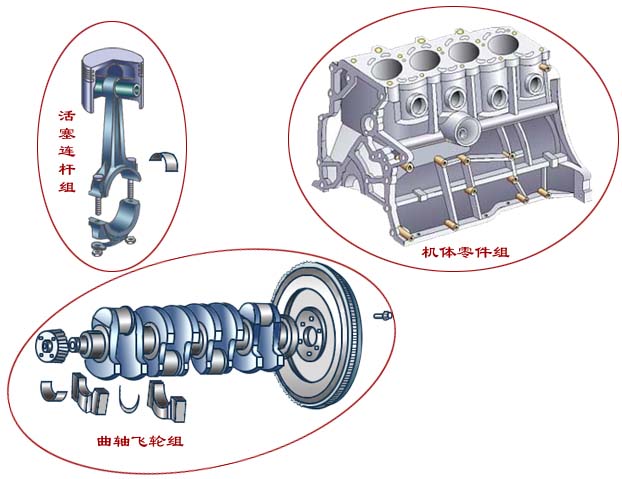 活塞连杆组

机体零件组

曲轴飞轮组