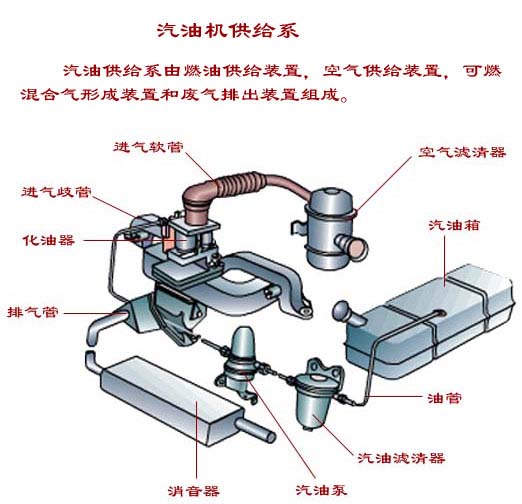 汽油机供给系

汽油供给系由燃油供给装置，空气供给装置，可燃混合气形成装置和废气排出装置组成。

进气软管
空气滤清器
进气歧管
化油器
汽油箱
排气管
油管
汽油滤清器
消音器
汽油泵