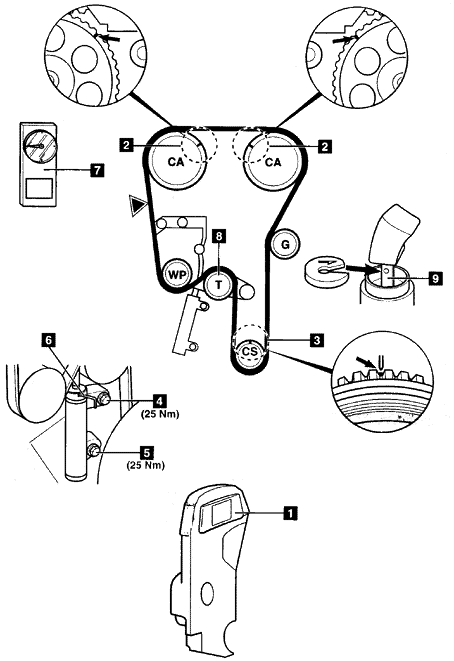 2
CA
CA
2
7
8
G
WP
T
9
3
CS
6
4
(25 Nm)
5
(25 Nm)
1