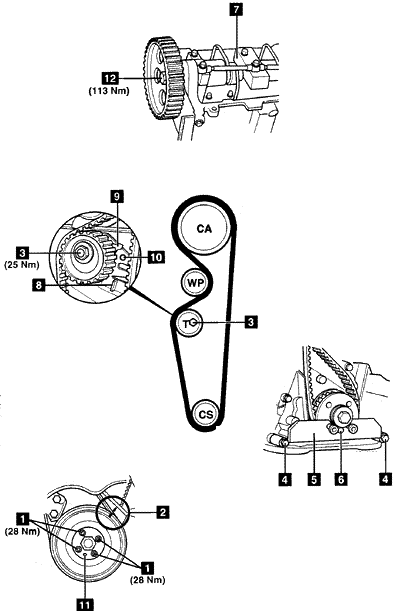 7
12
(113 Nm)
9
3
(25 Nm)
10
8
CA
WP
T
3
CS
4
5
6
4
1
(28 Nm)
2
1
(28 Nm)
11