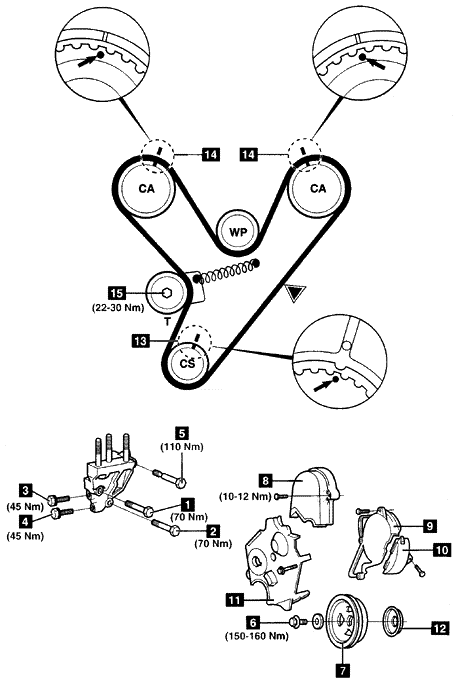 14
14
CA
CA
WP
15
(22-30 Nm)
T
13
CS
5
(110 Nm)
3
(45 Nm)
4
(45 Nm)
1
(70 Nm)
2
(70 Nm)
8
(10-12 Nm)
9
10
11
6
(150-160 Nm)
12
7