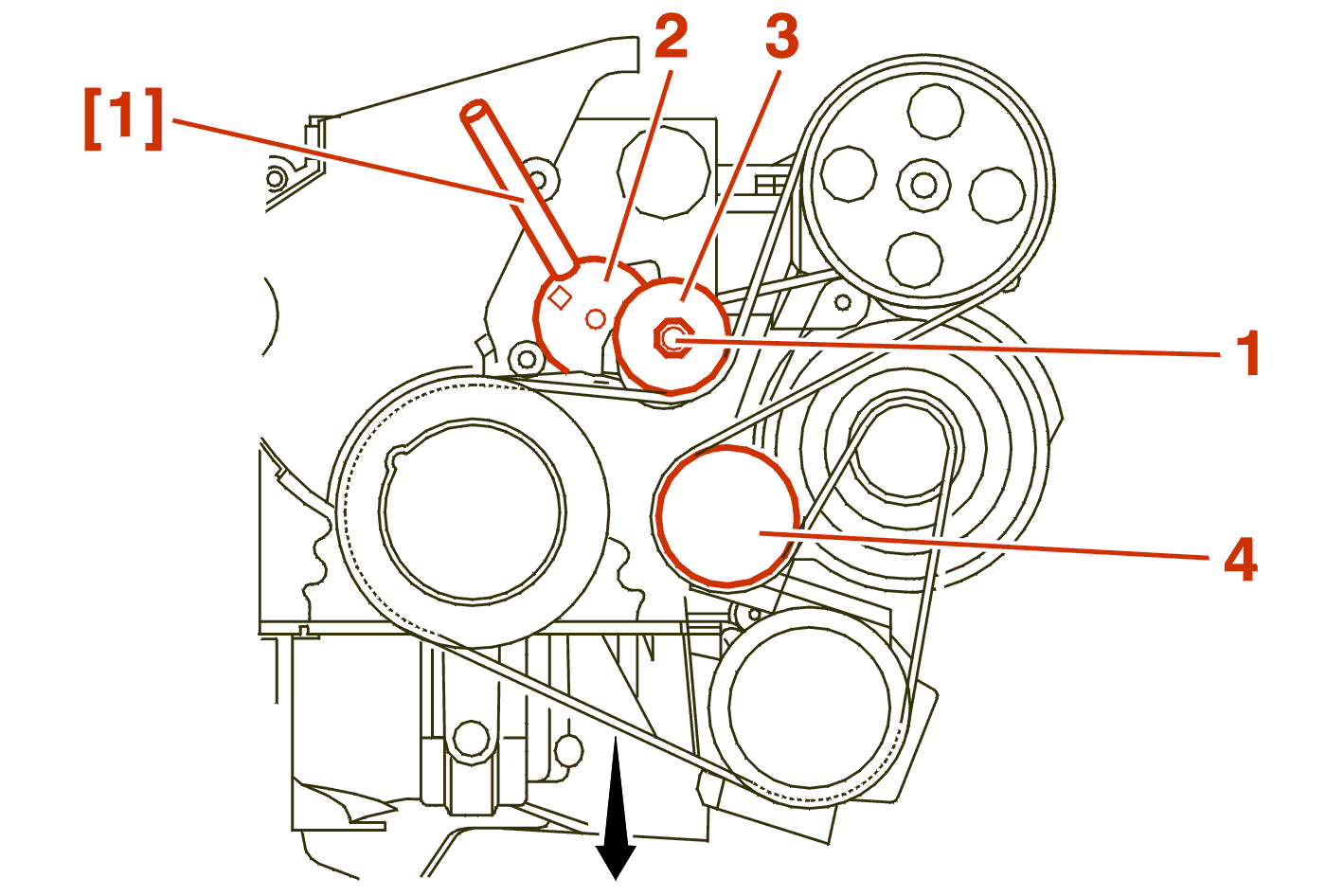 [1]
2
3
1
4