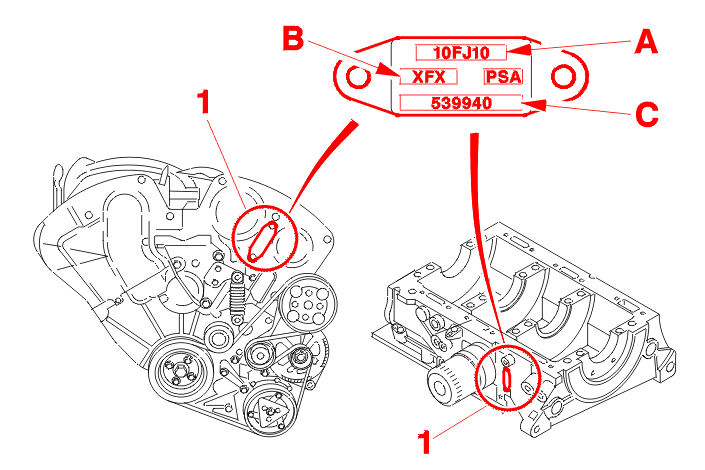 B
10FJ10
A
XFX
PSA
539940
C
1
1