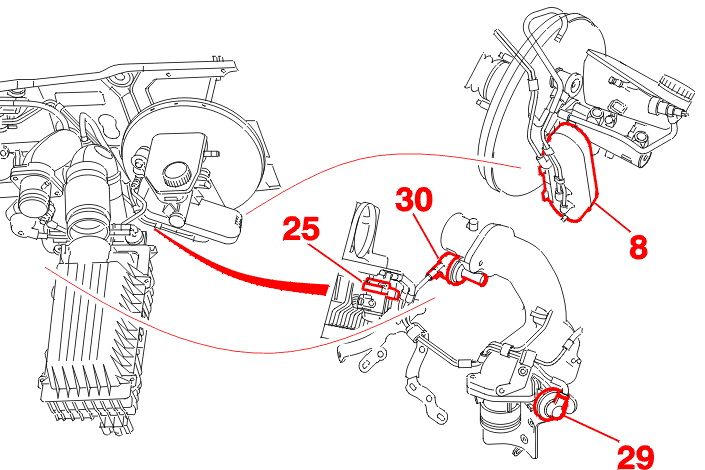 30
25
8
29