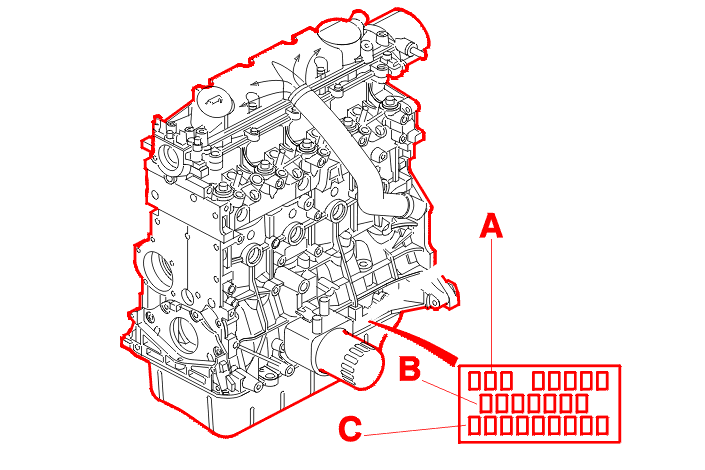 A
B
C