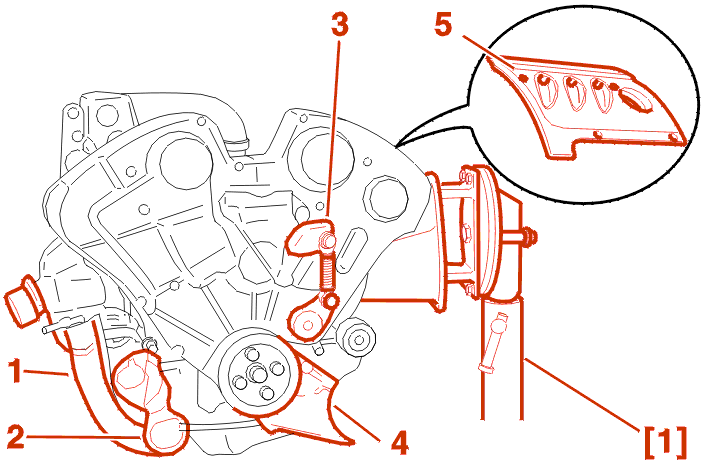 3
5
1
2
4
[1]