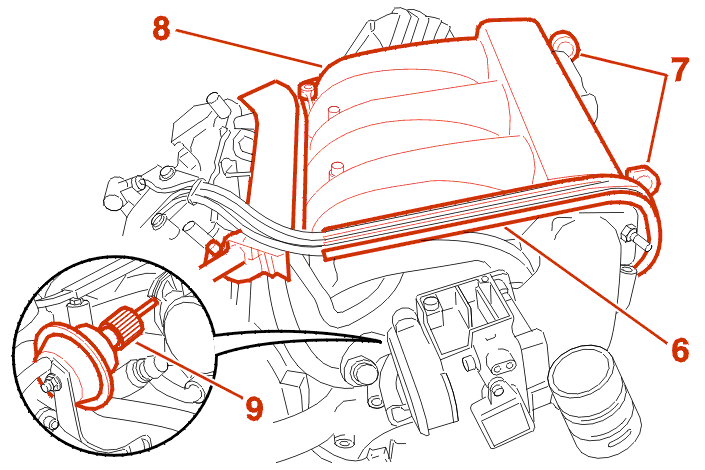 8
7
6
9