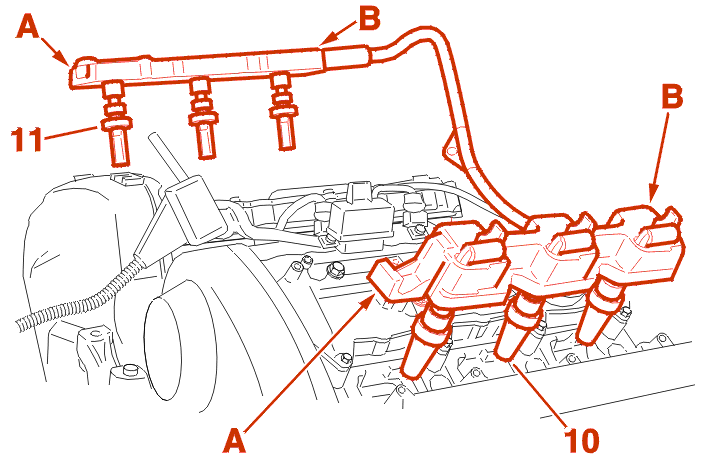 A
B
11
B
A
10