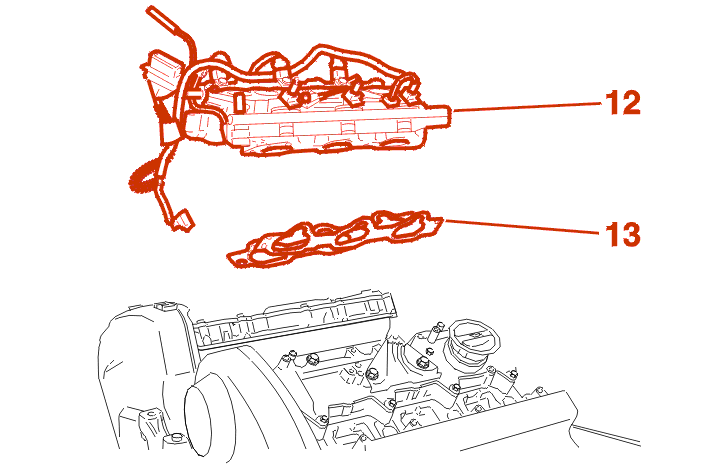 12

13