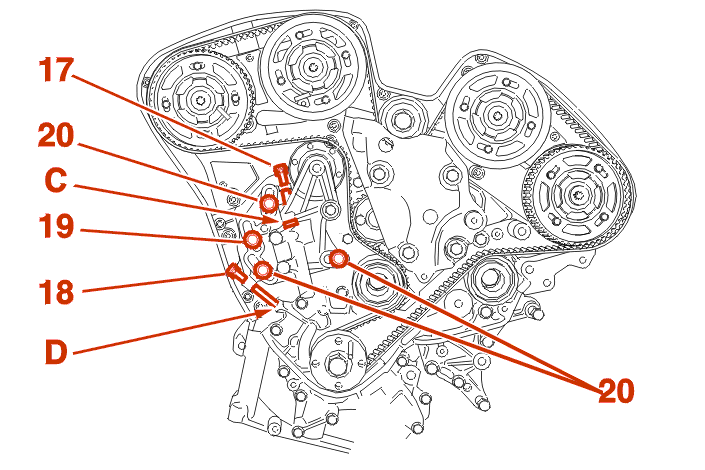 17
20
C
19
18
D
20