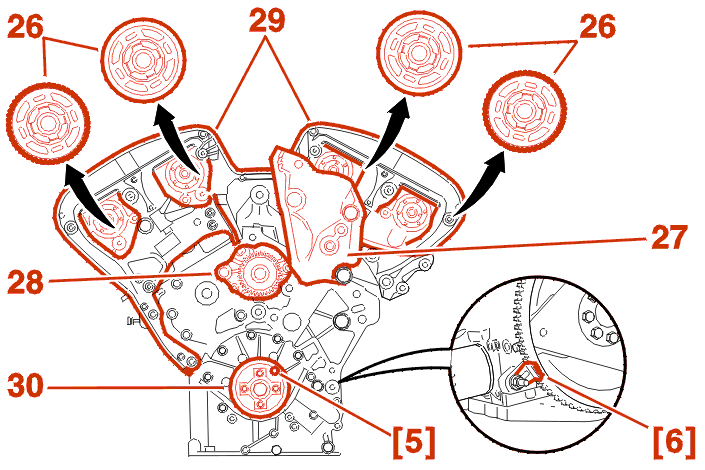 26
29
26
27
28
30
[5]
[6]