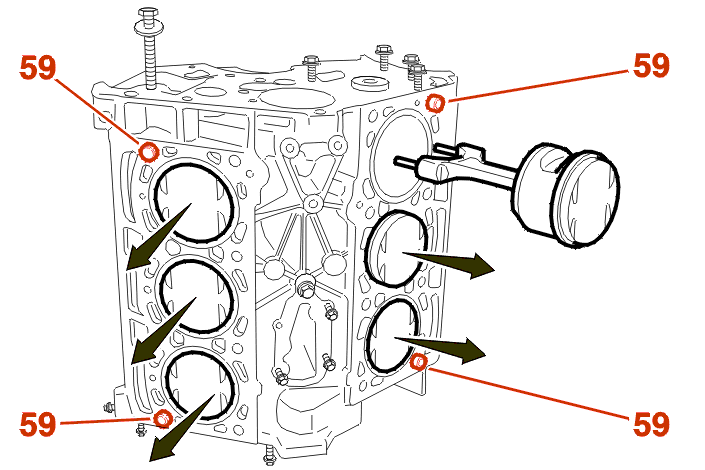 59
59
59
59