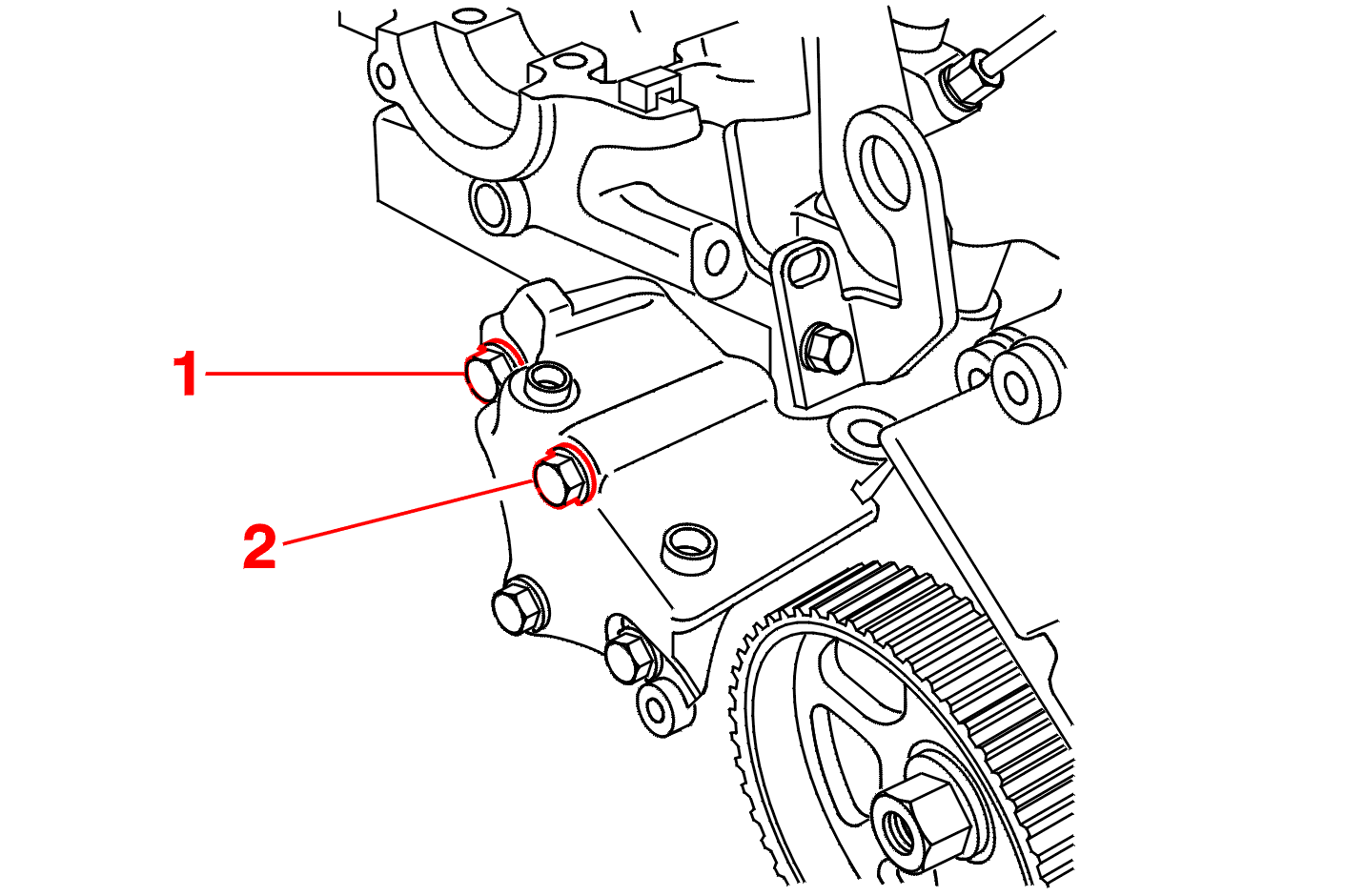 1
2