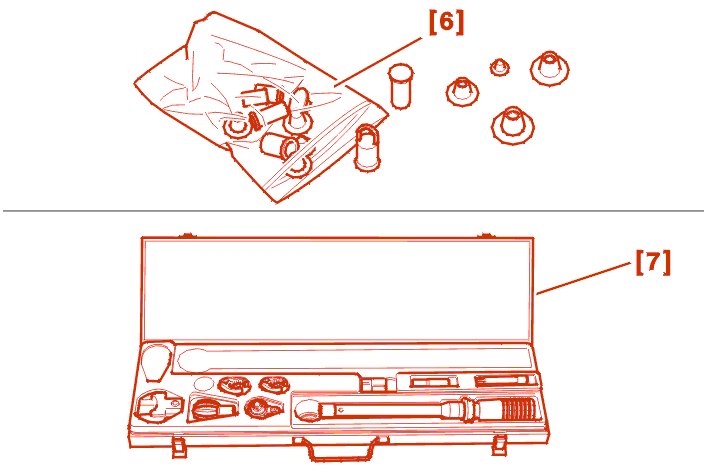 [6]

[7]