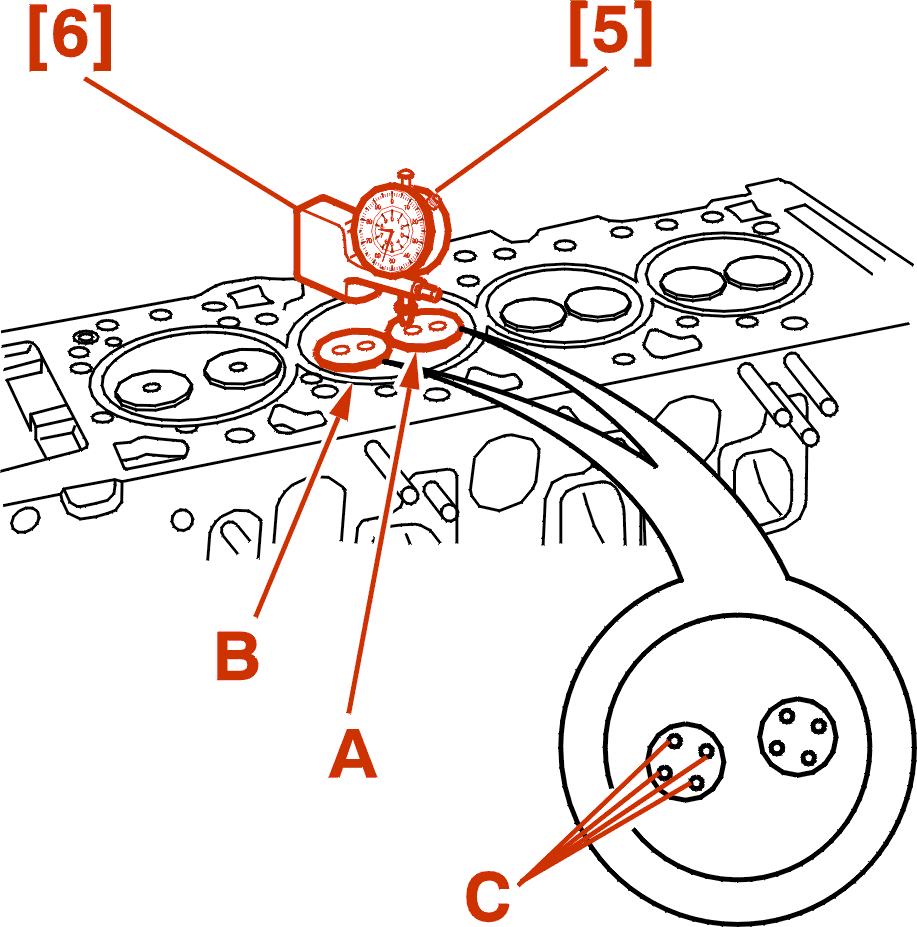 [6]
[5]
B
A
C