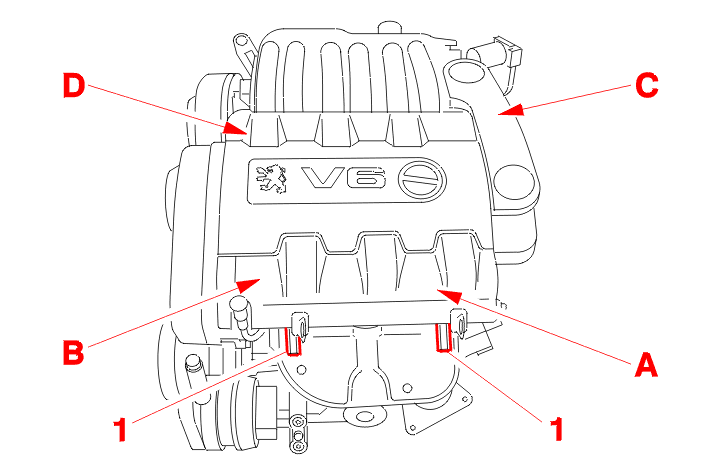 D
C
V6
B
A
1
1