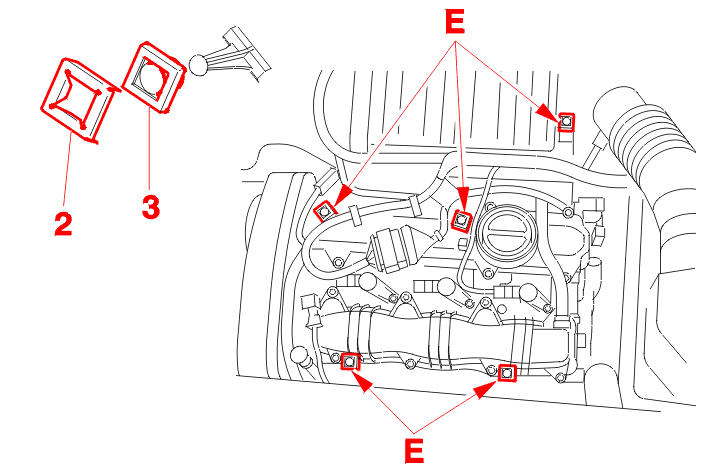 E

2

3

E