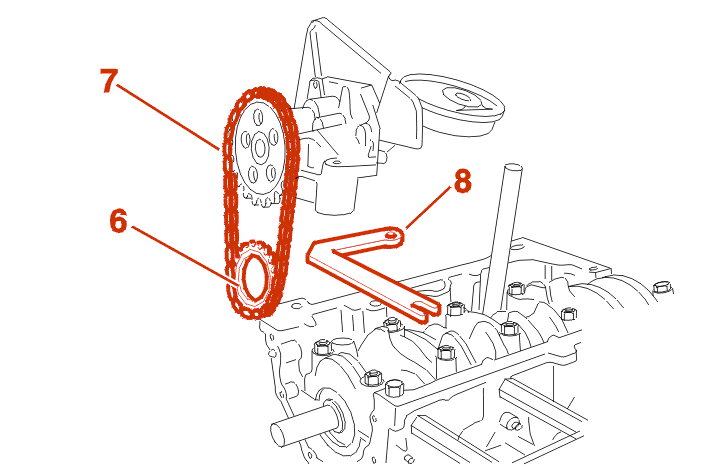 7
8
6