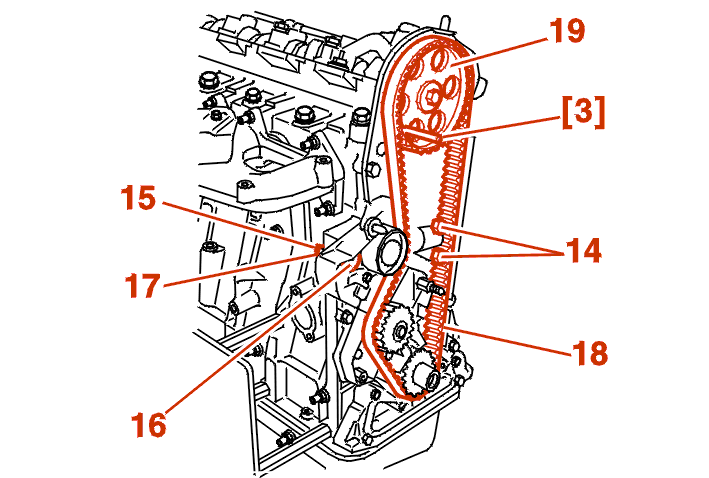 19
[3]
15
14
17
18
16