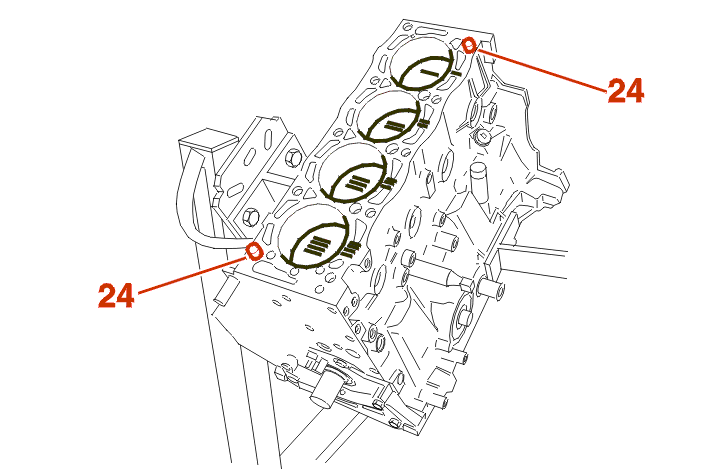 24

24