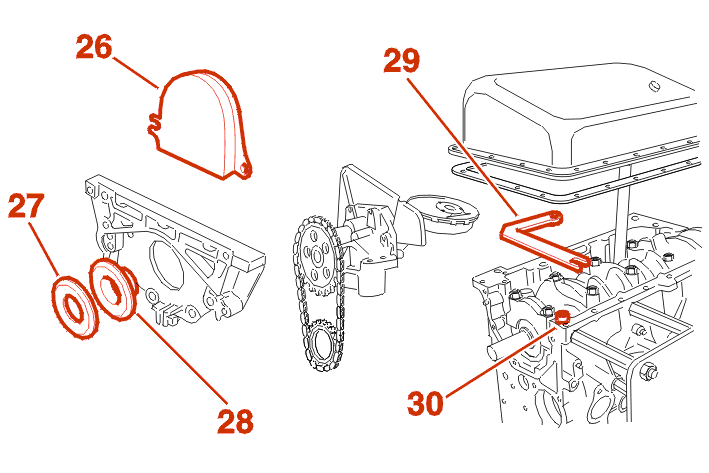 26
29
27
28
30