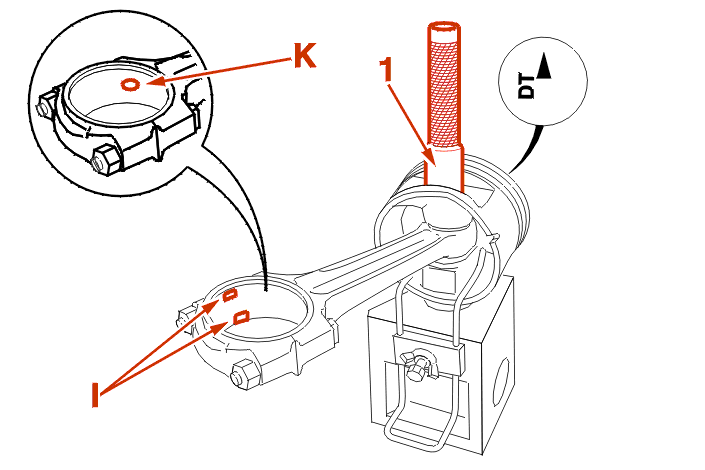 K
1
DT
I