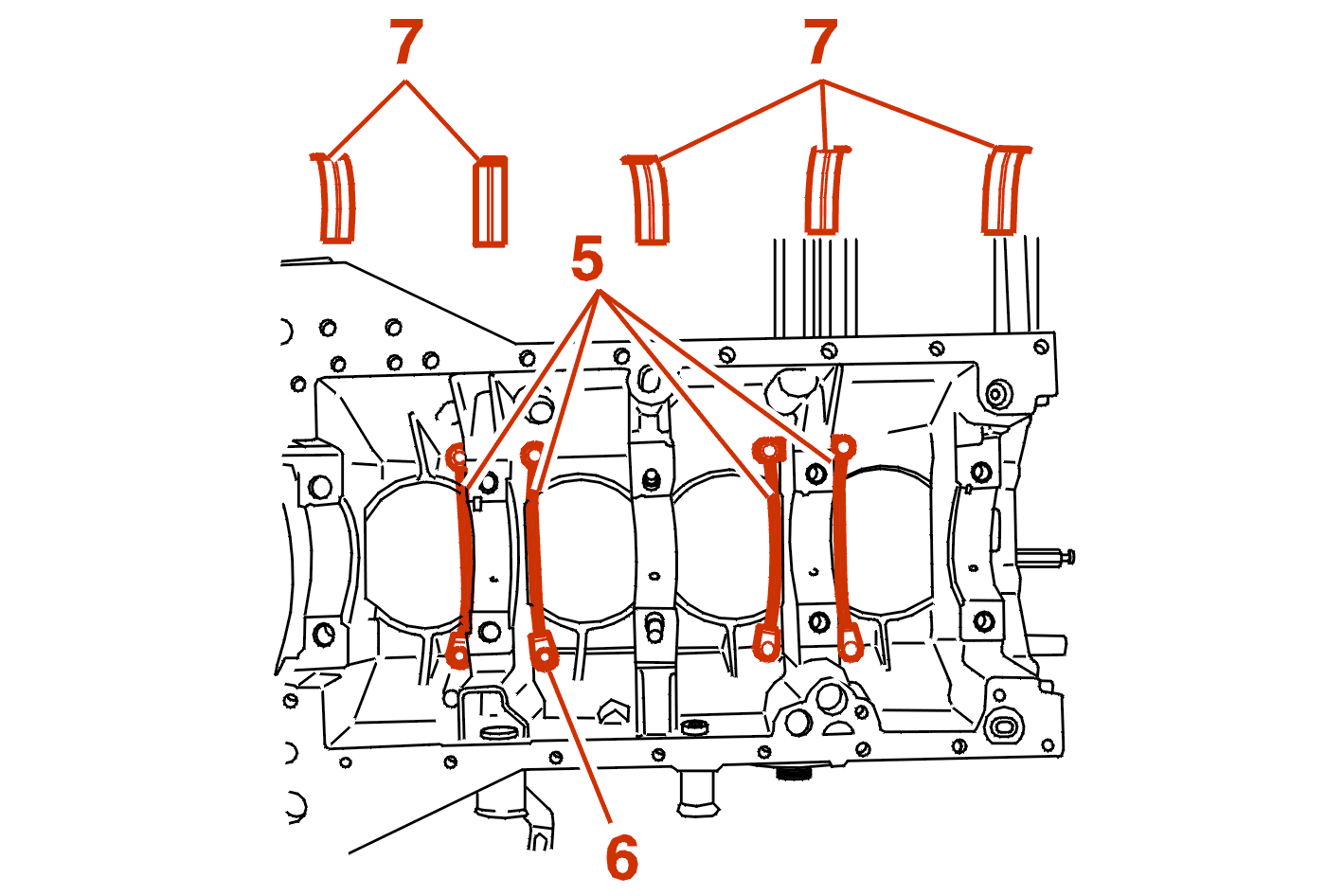 7
7
5
6