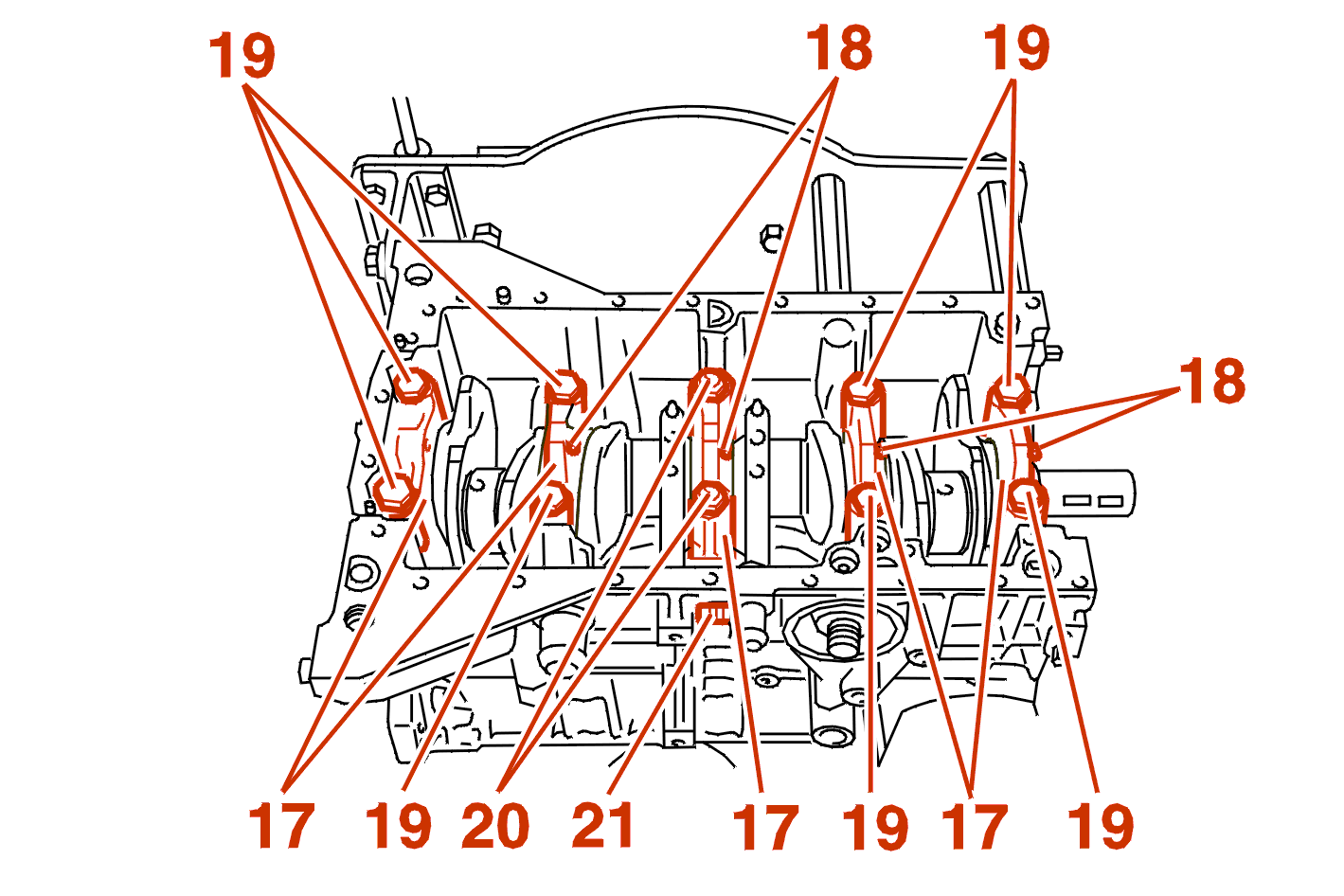 19
18
19
18
17
19
20
21
17
19
17
19