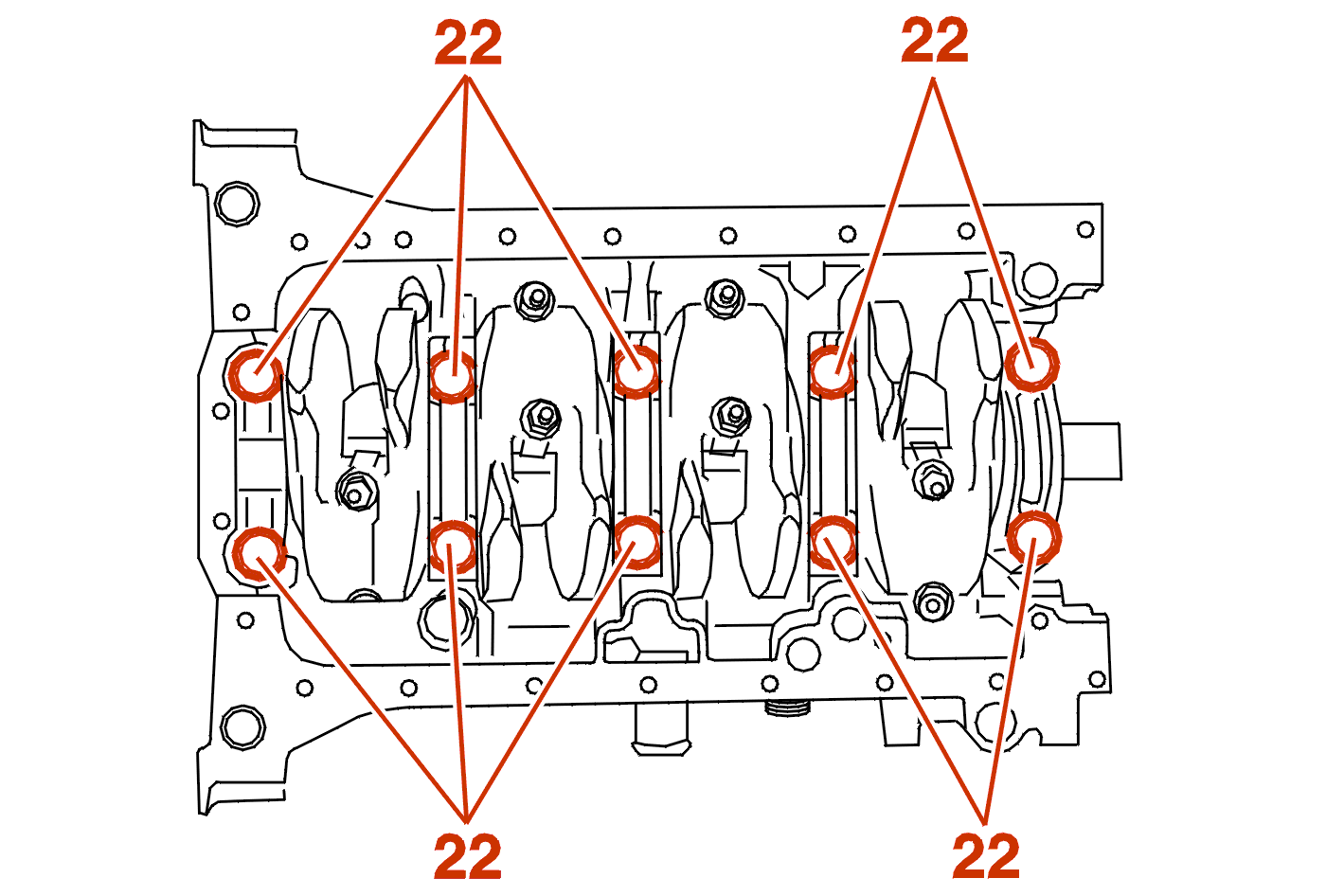 22
22
22
22