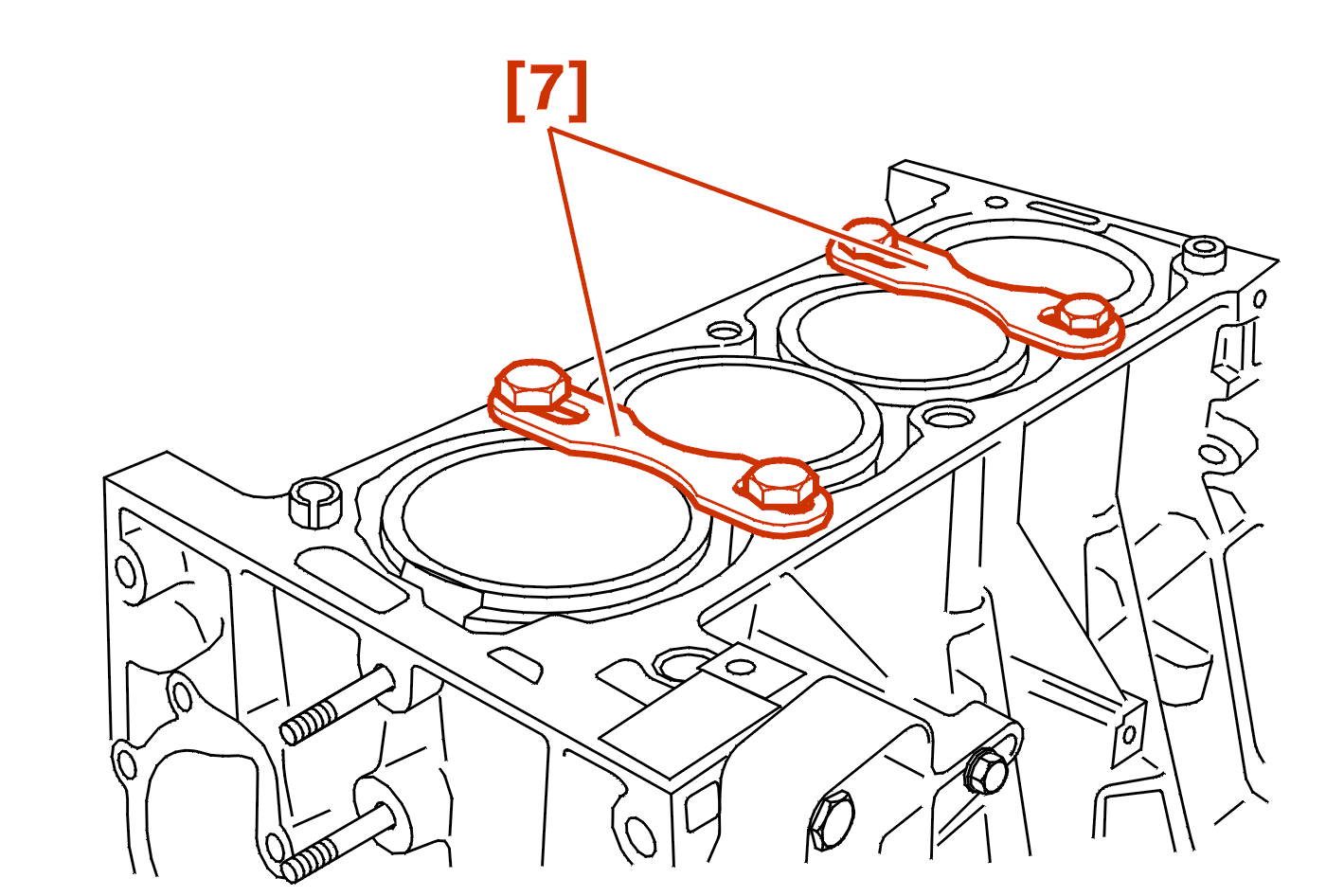 [7]