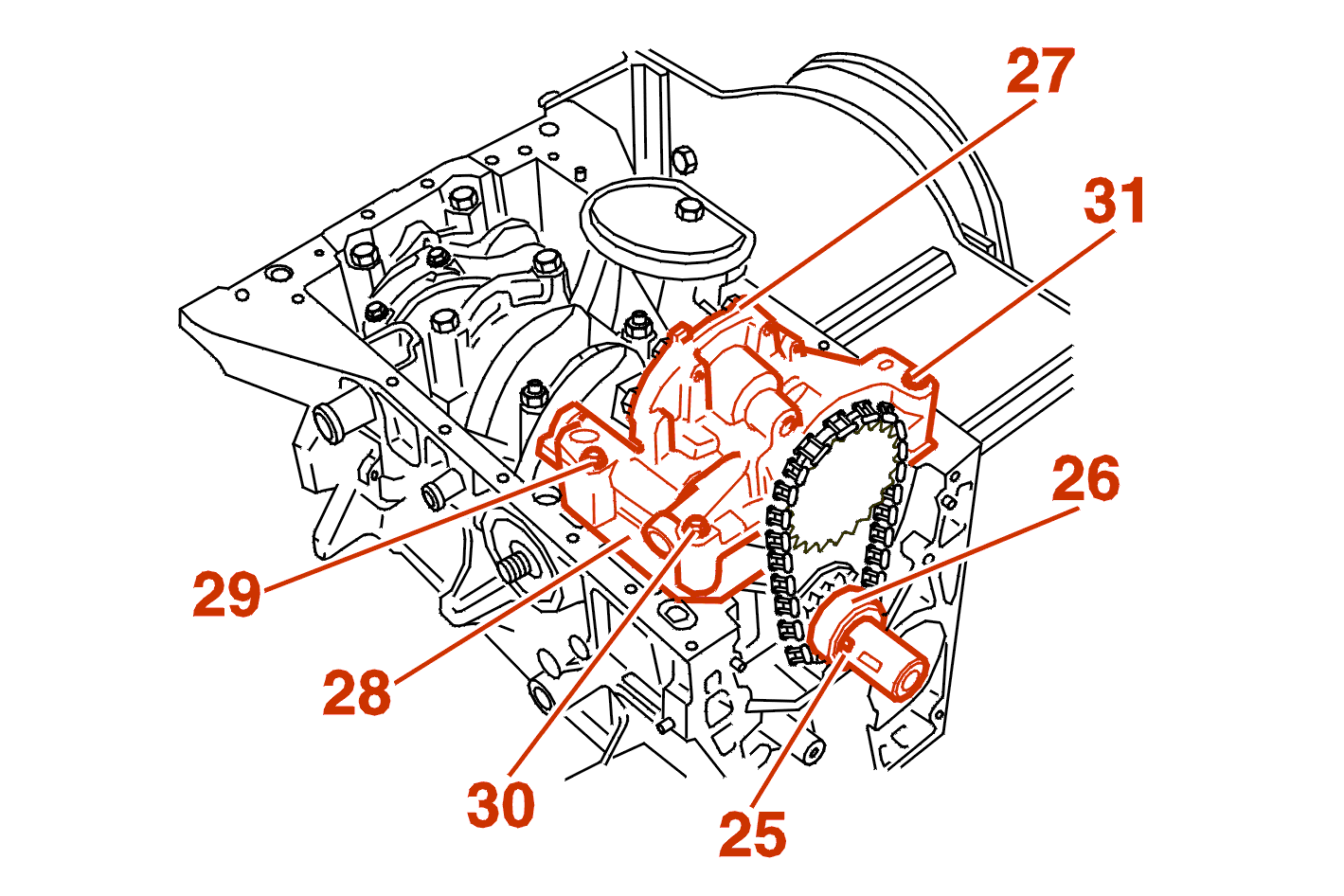 27
31
26
29
28
30
25