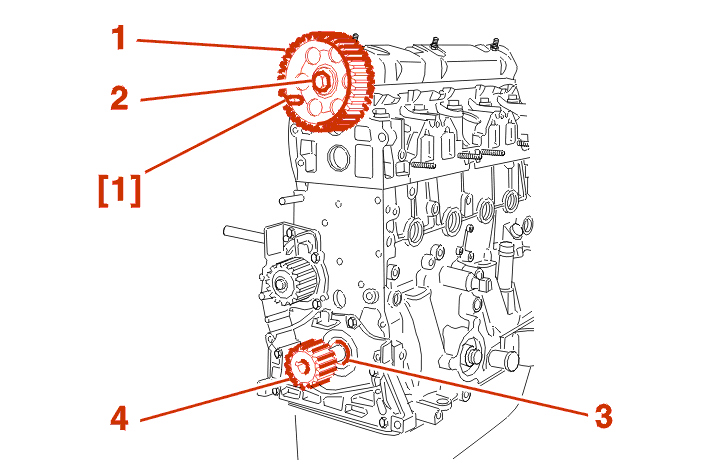 1
2
[1]
4
3