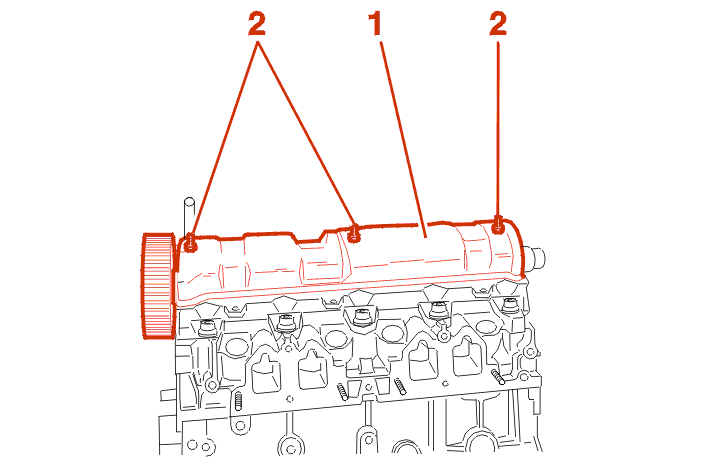 2
1
2