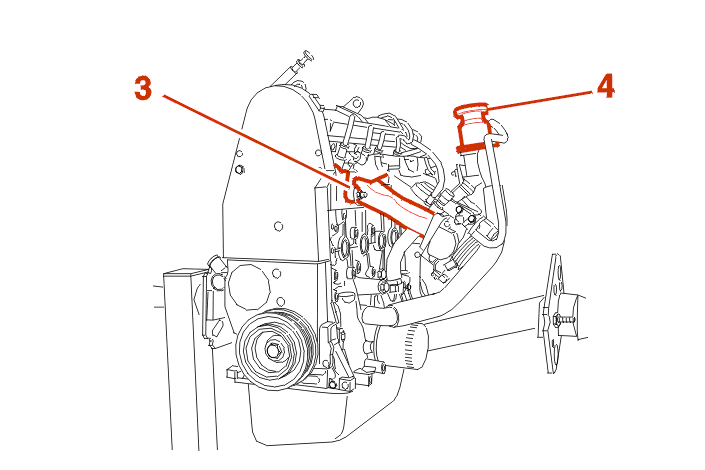 3

4