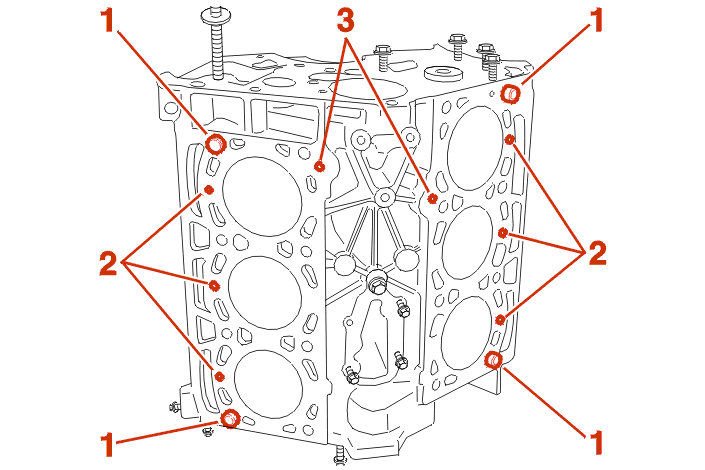 1
3
1
2
2
1
1