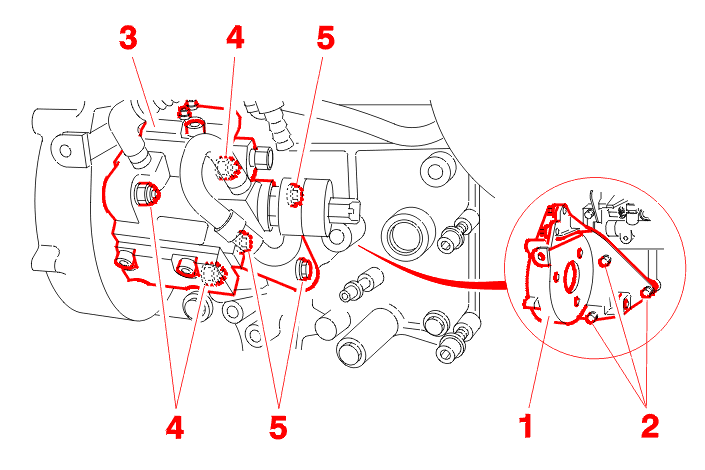 3
4
5
4
5
1
2