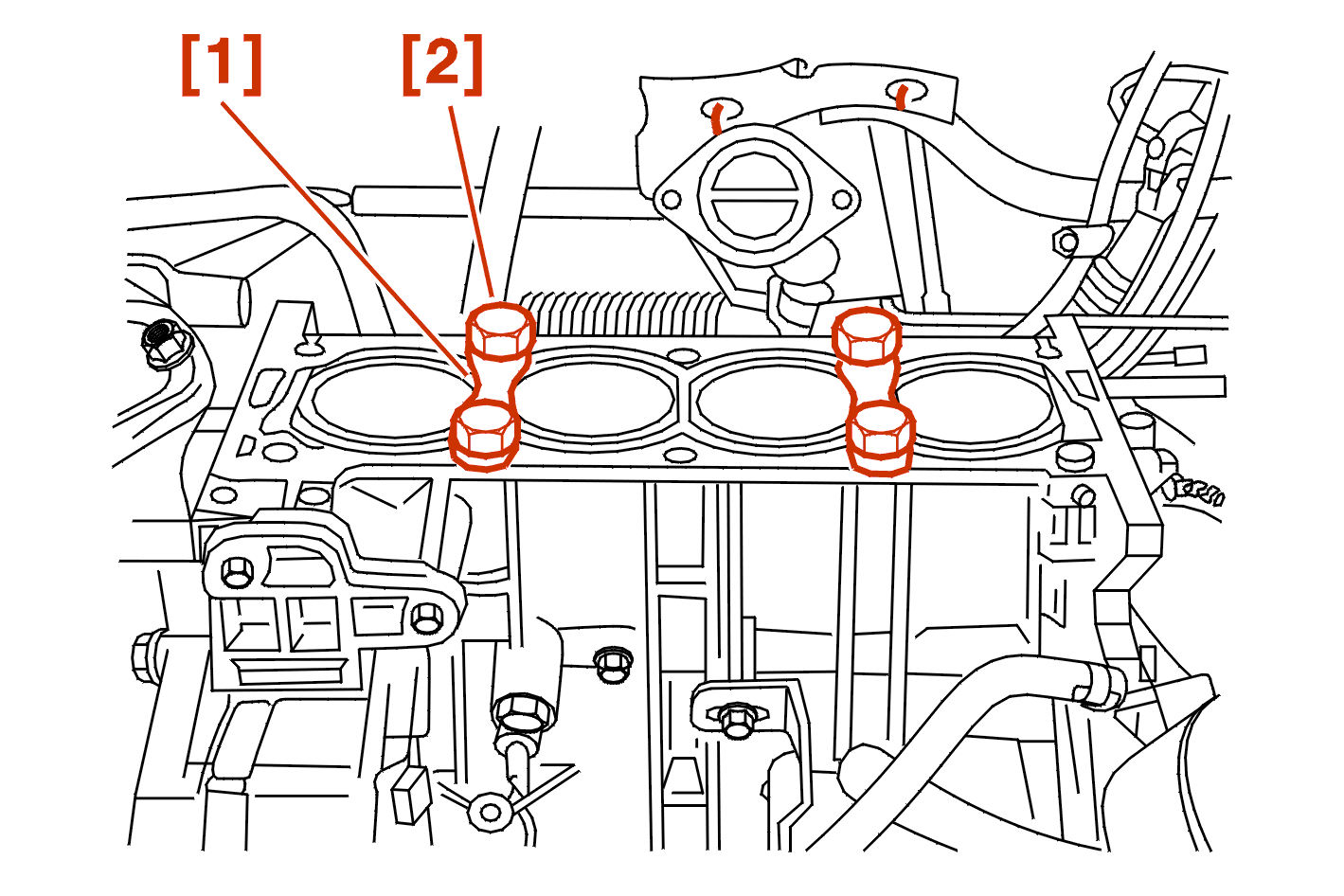 [1]
[2]