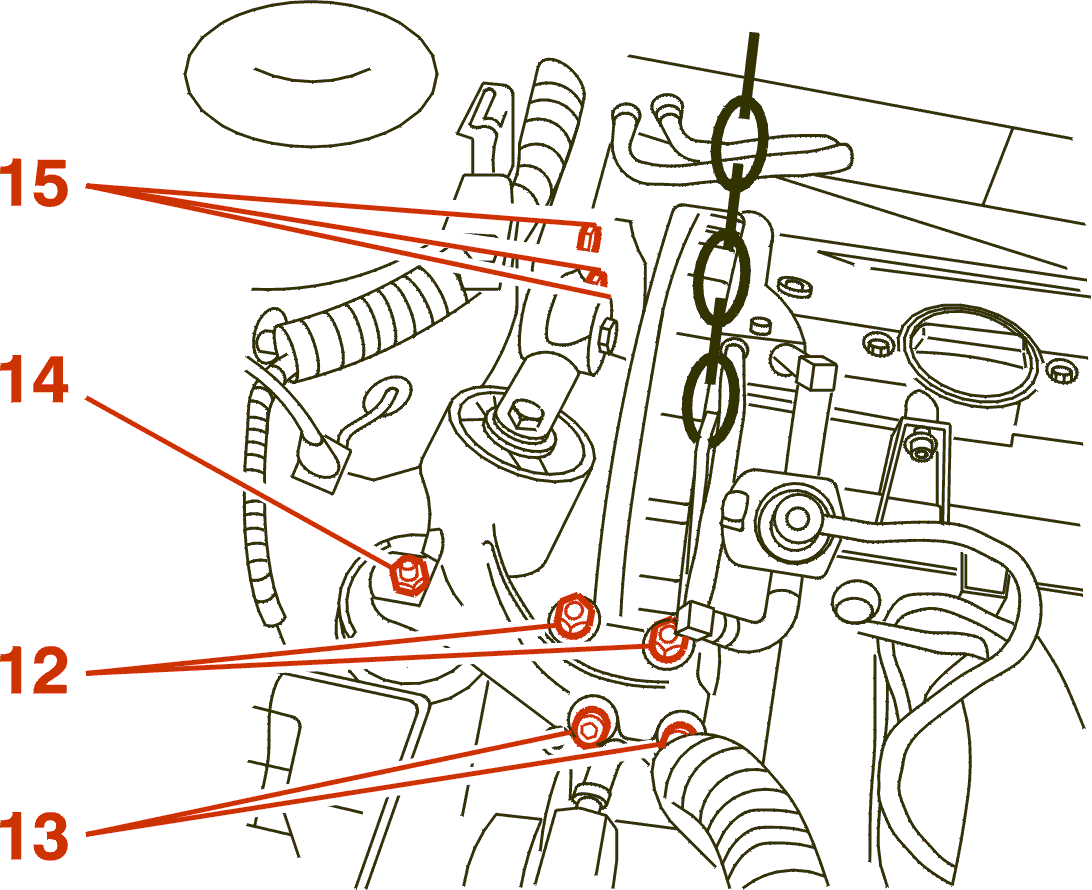 15
14
12
13