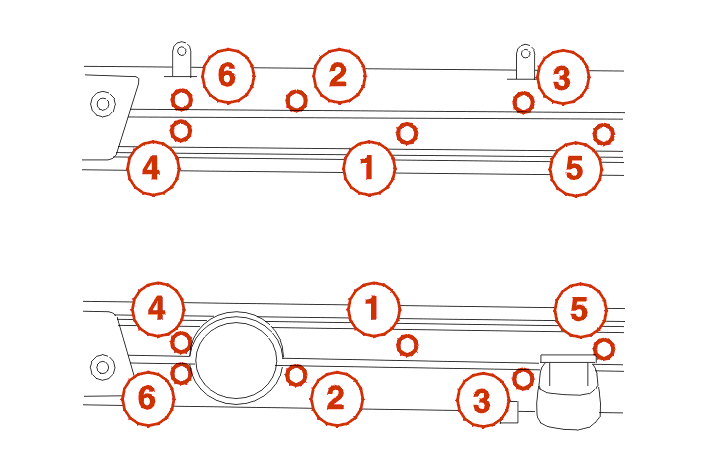 6
2
3
4
1
5

4
1
5
6
2
3