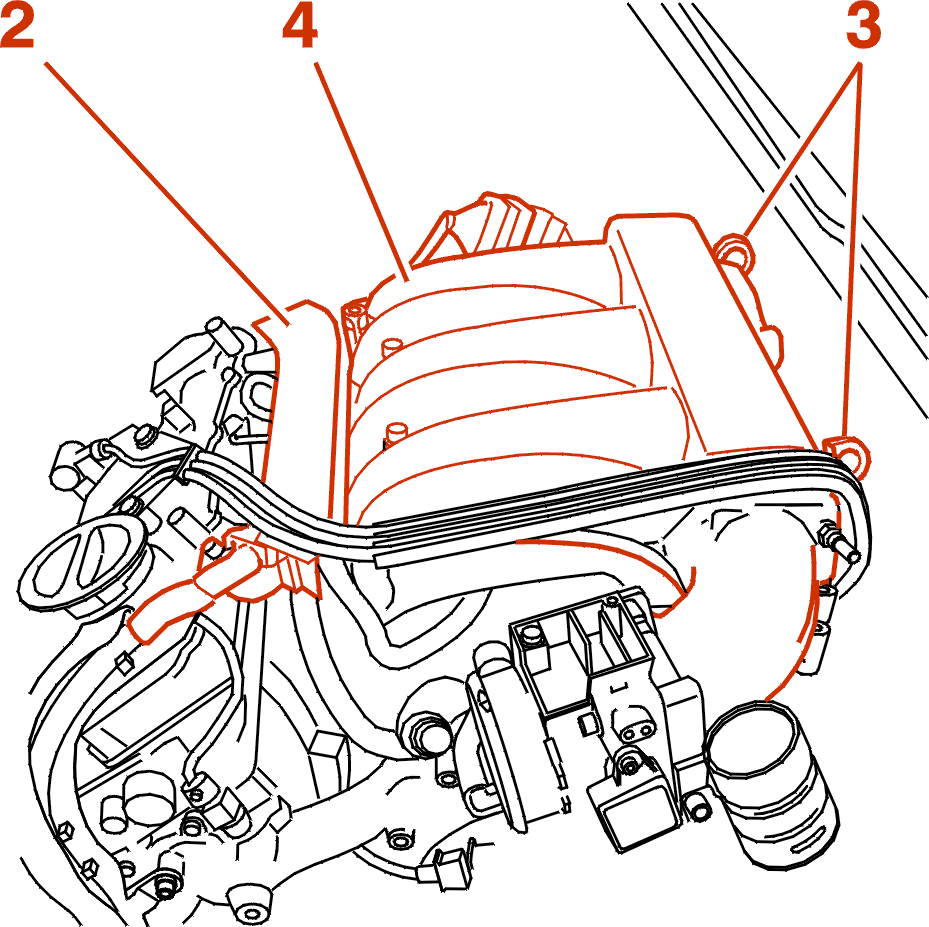 2
4
3