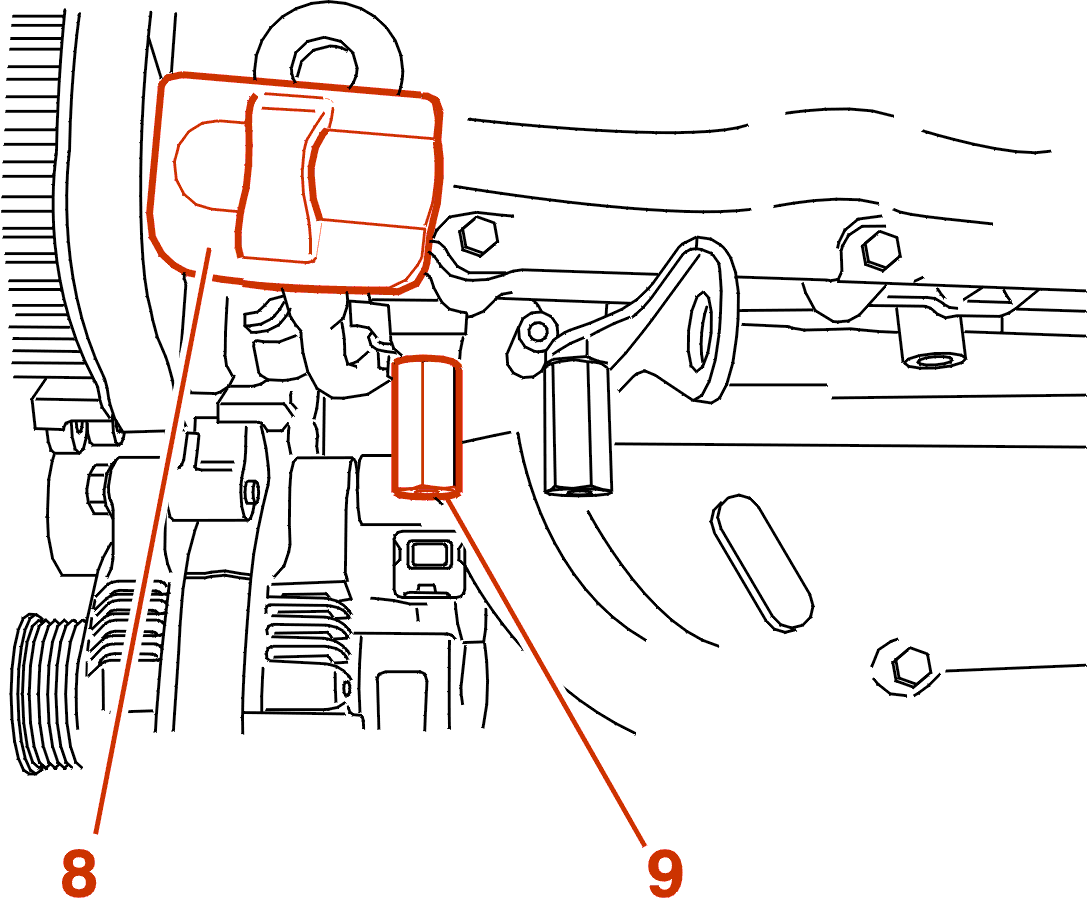 8

9