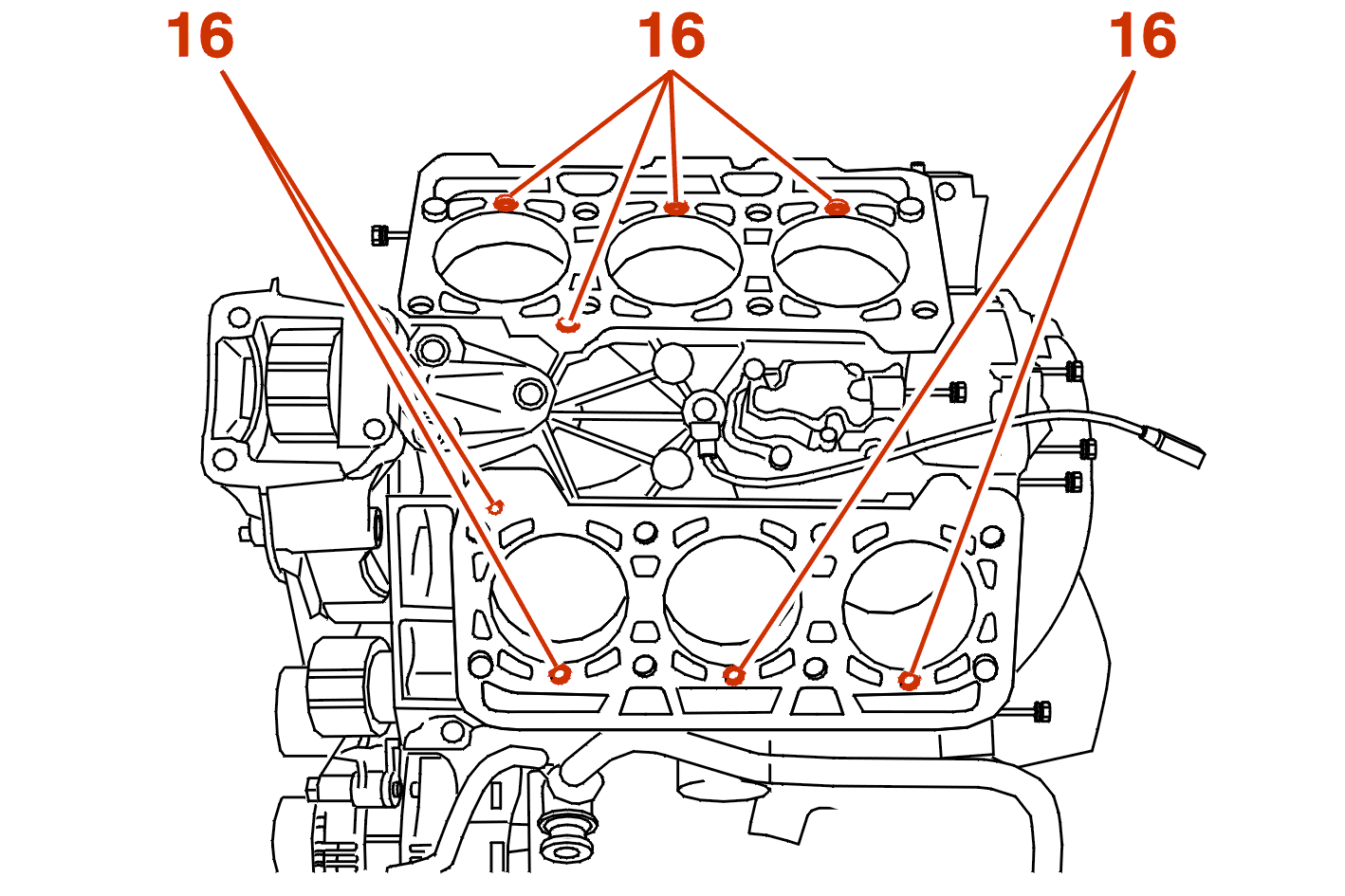 16
16
16