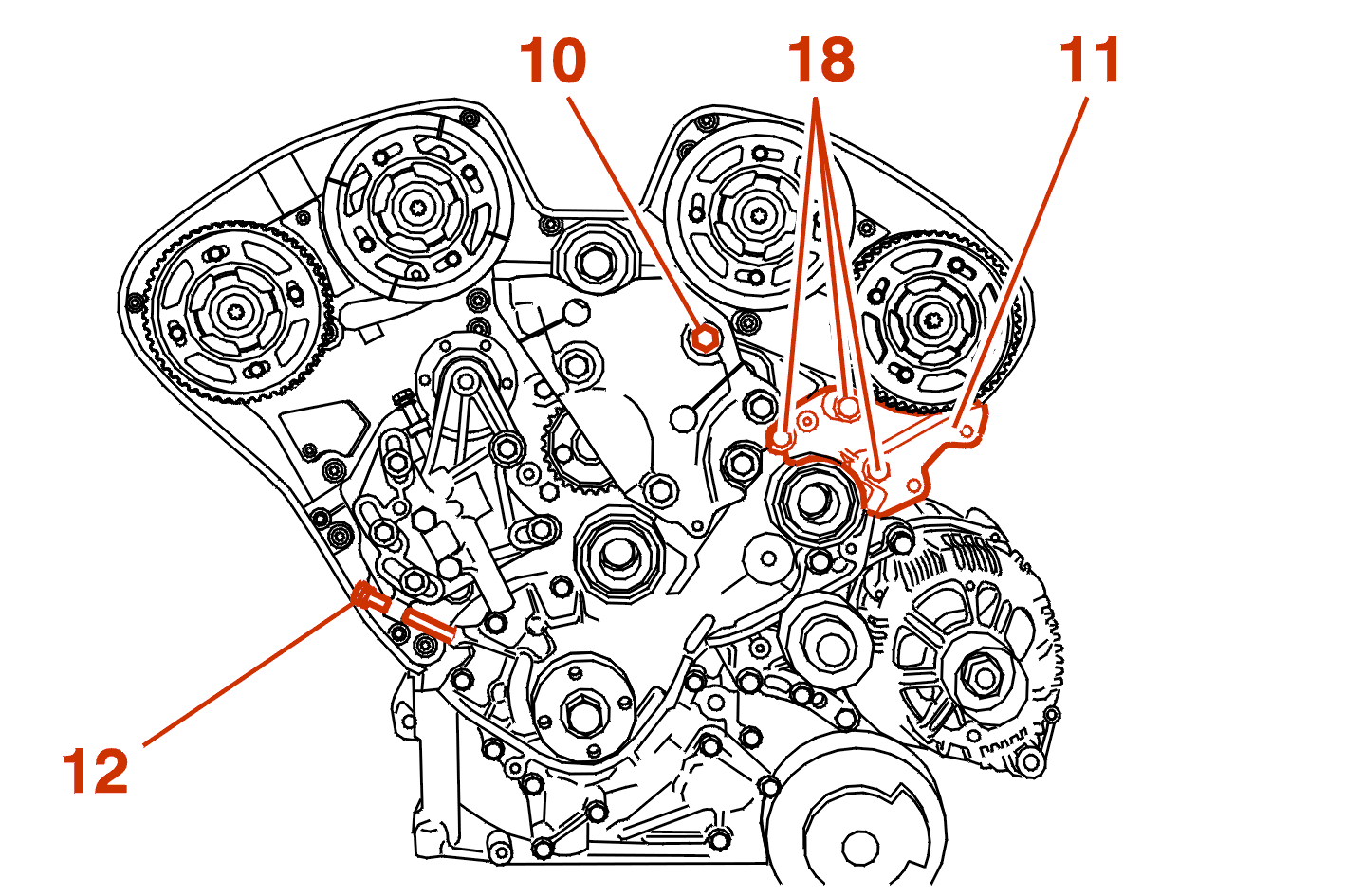 10
18
11
12