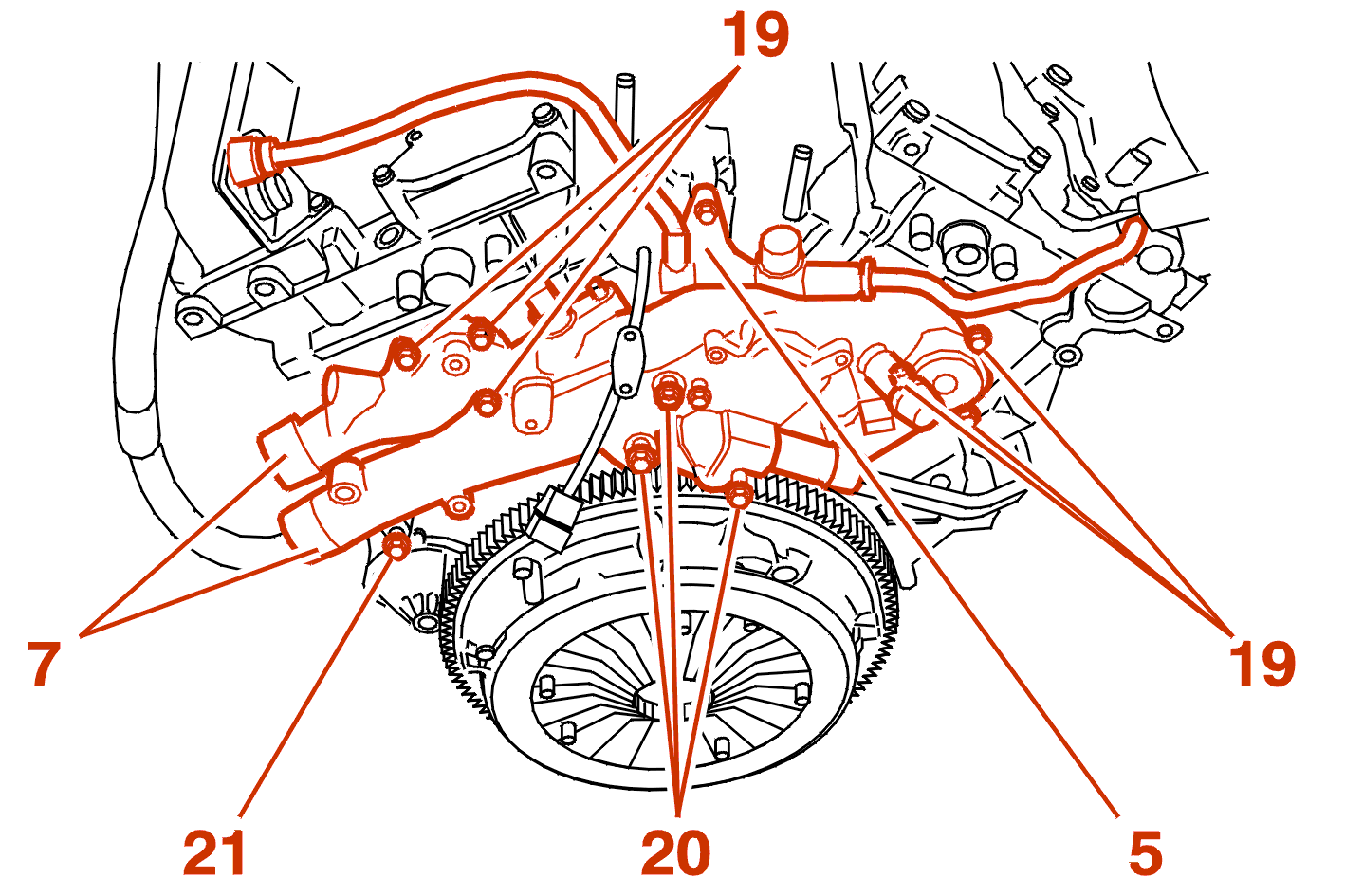 19

7

19

21

20

5