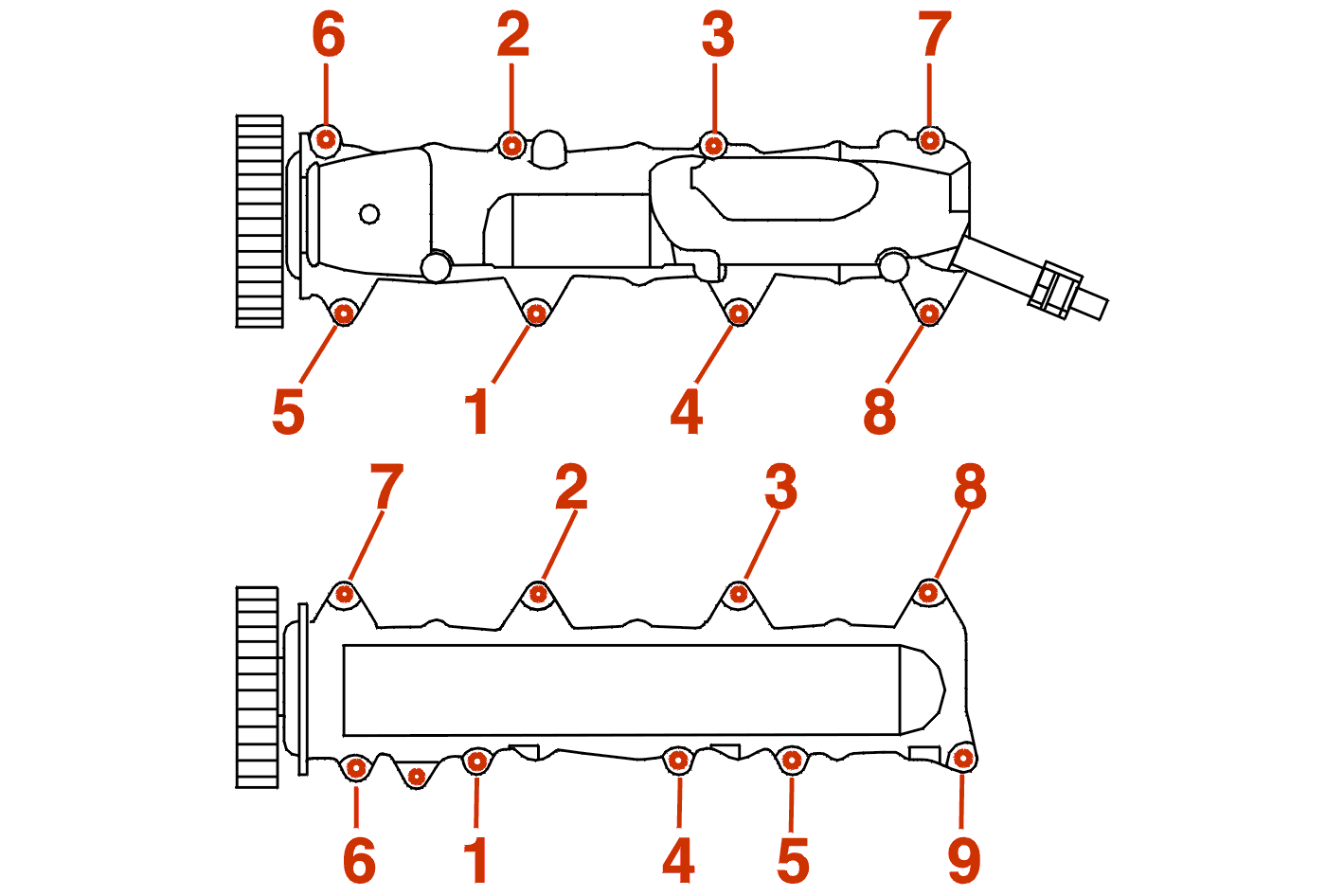 6 2 3 7

5 1 4 8

7 2 3 8

6 1 4 5 9