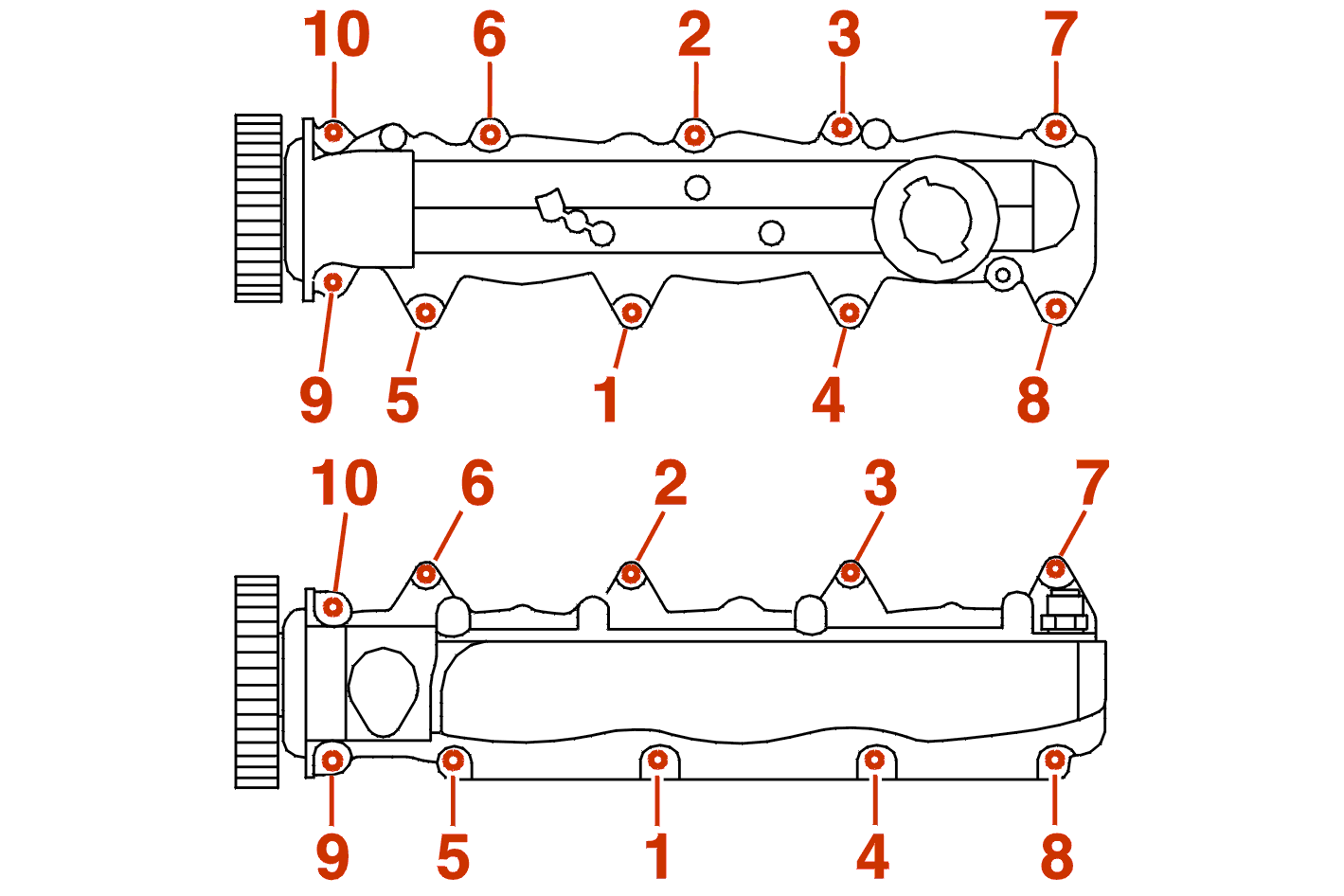 10 6 2 3 7
9 5 1 4 8
10 6 2 3 7
9 5 1 4 8