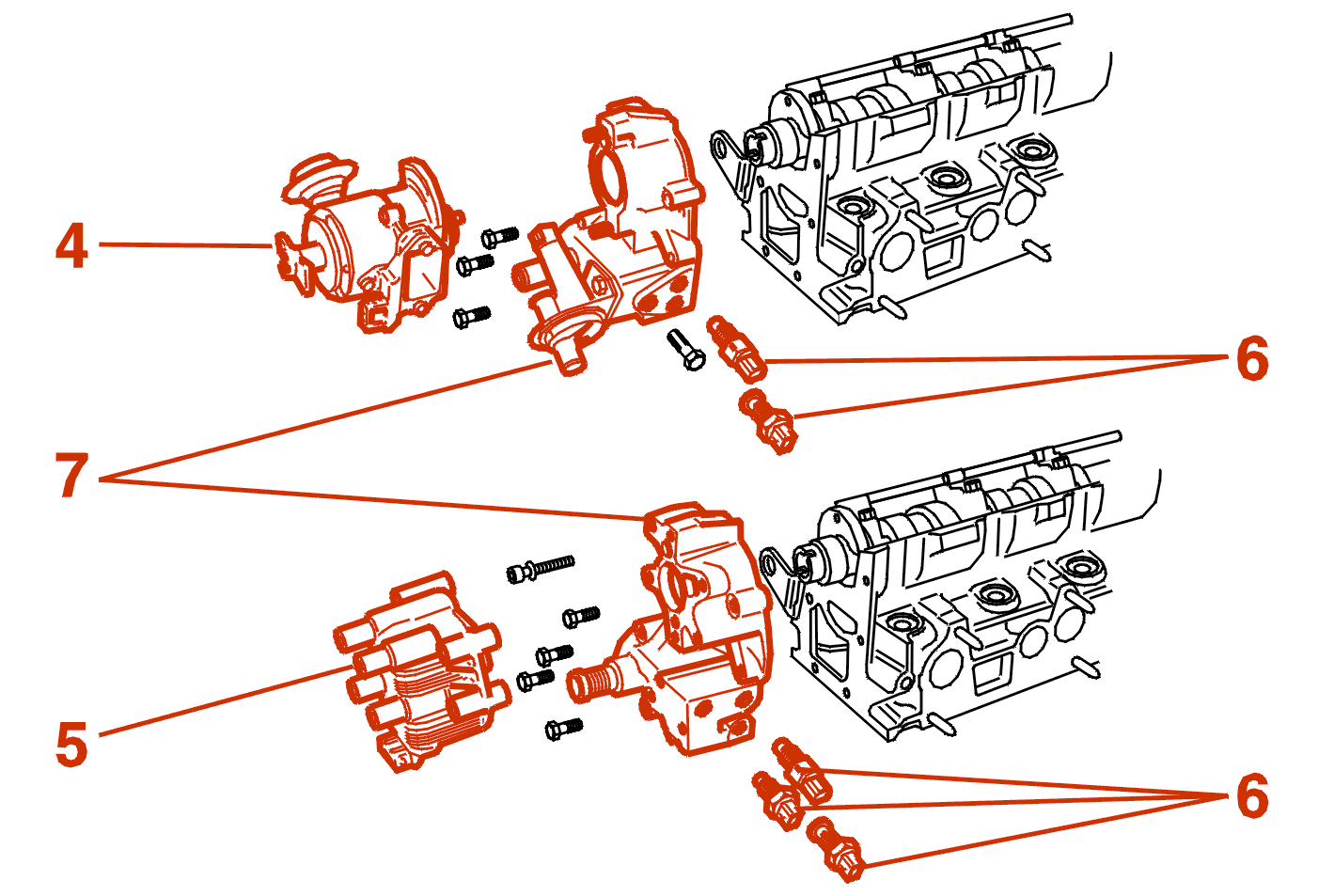 4
6
7
5
6