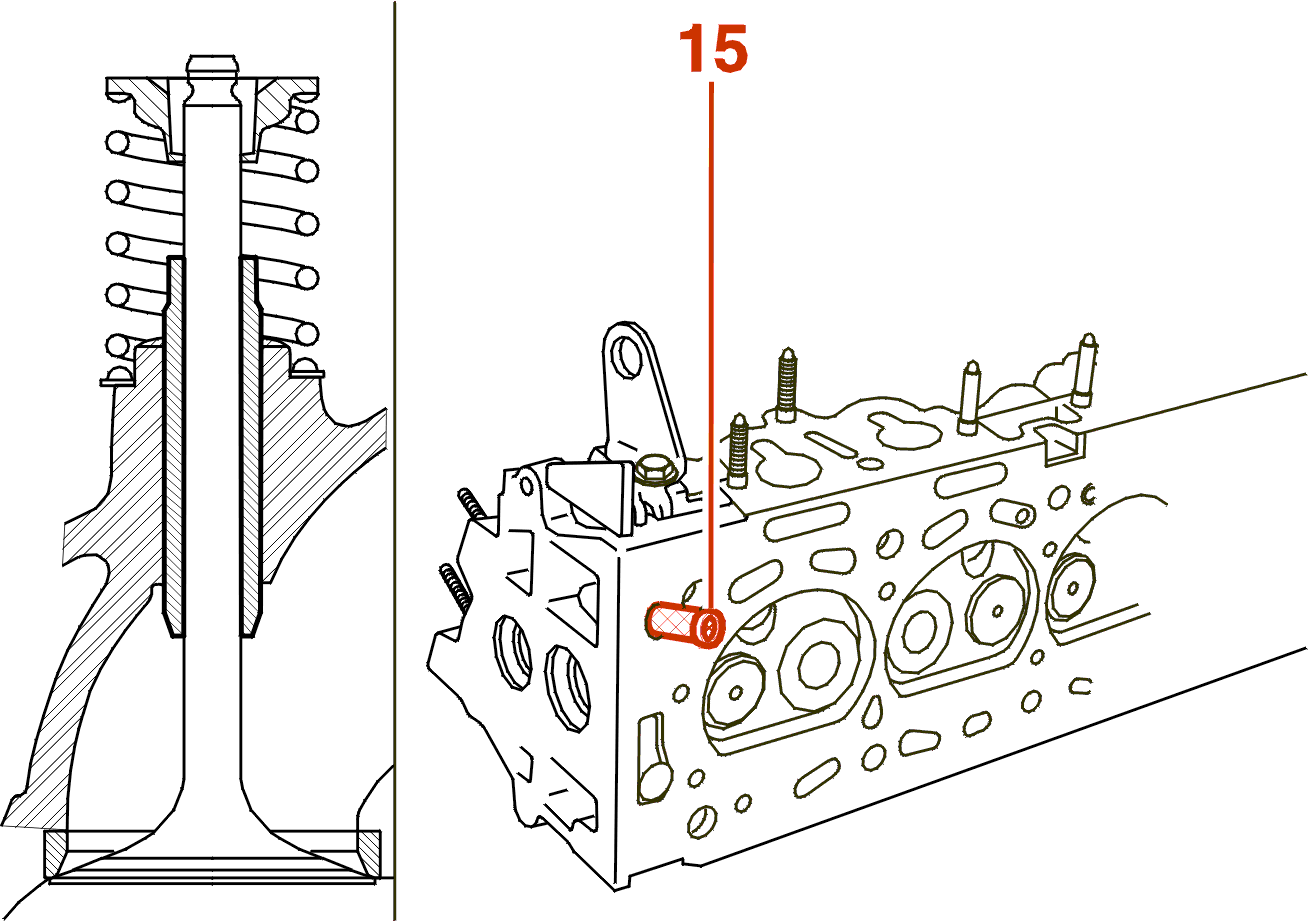 15