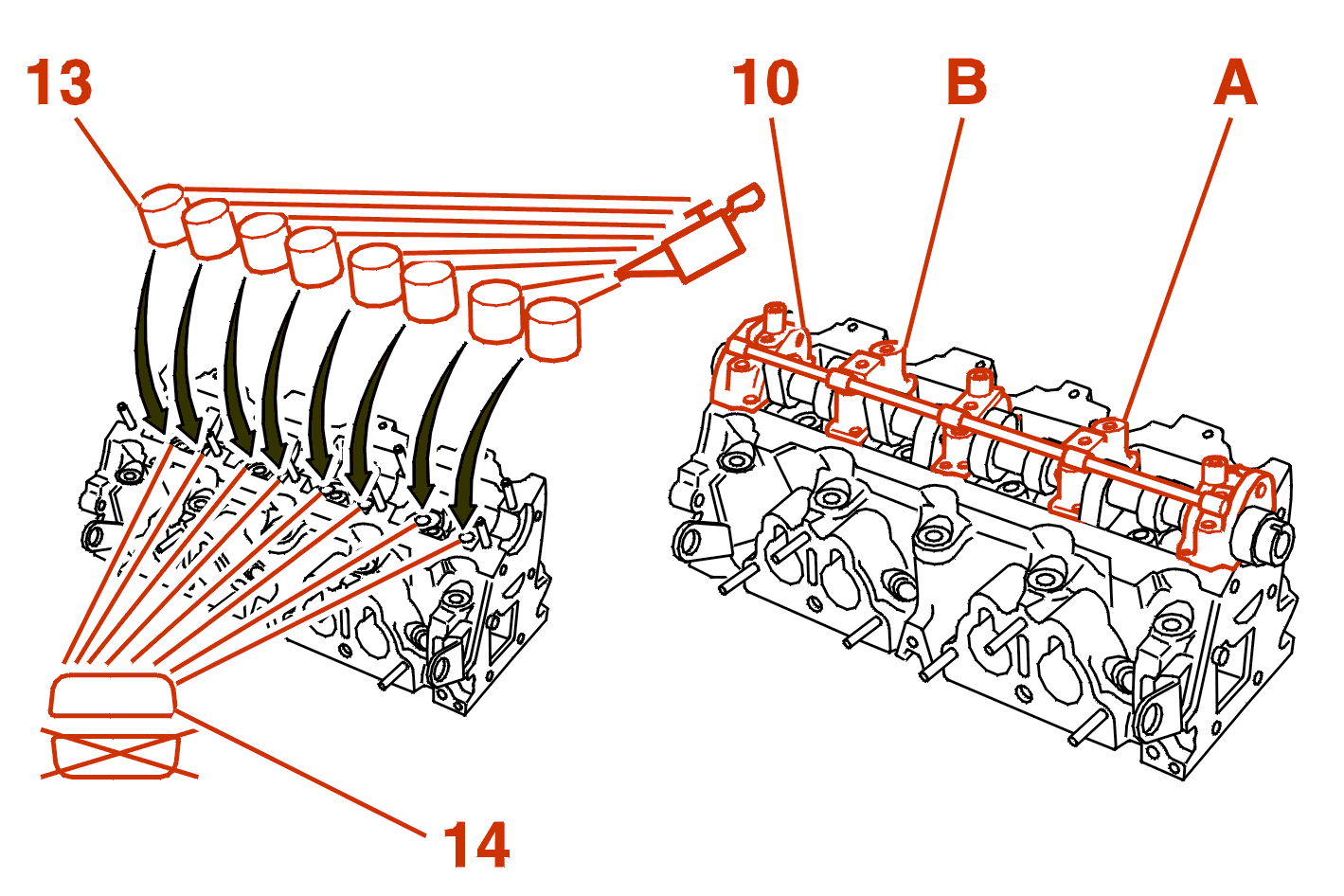 13

10

B

A

14