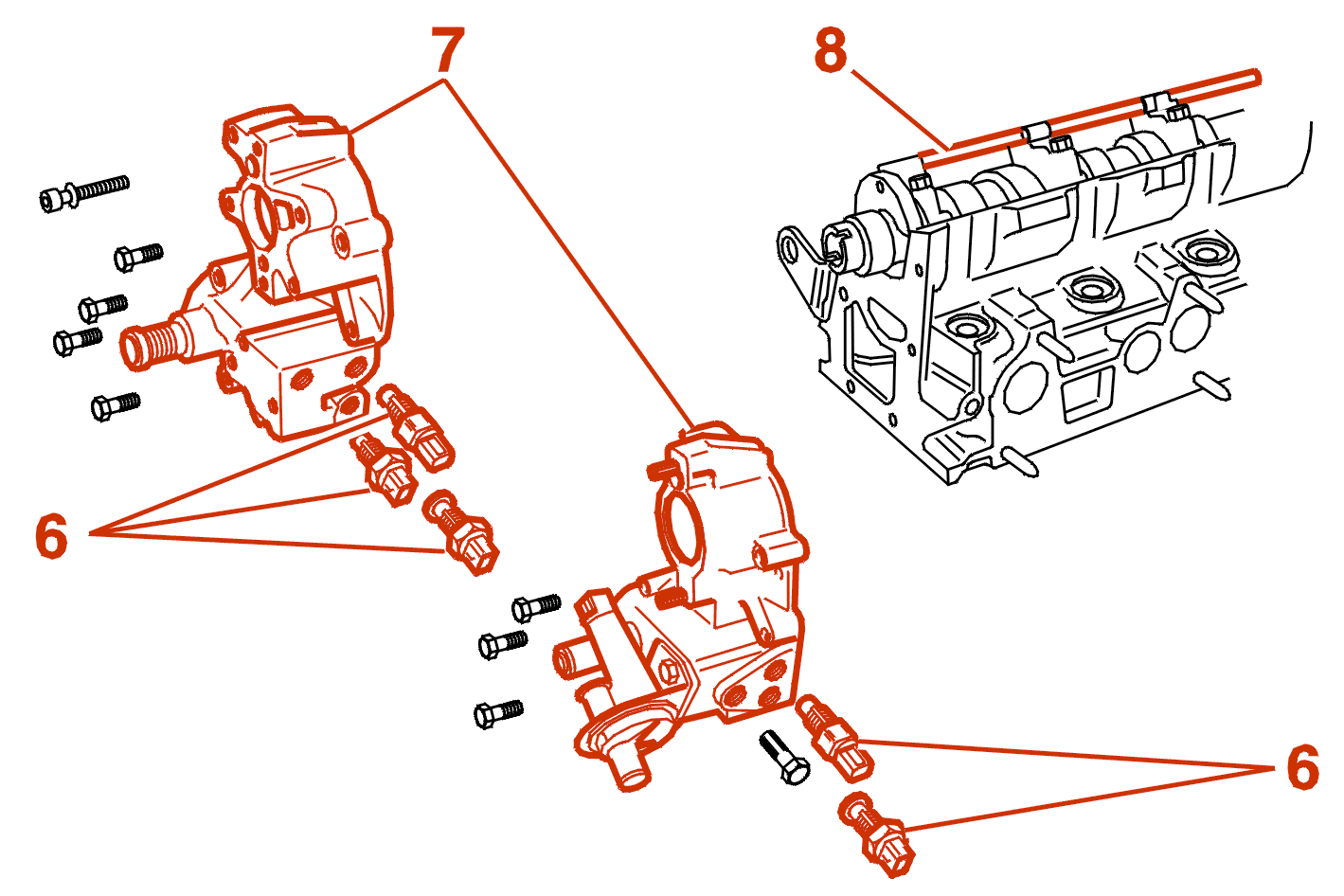 7
8
6
6